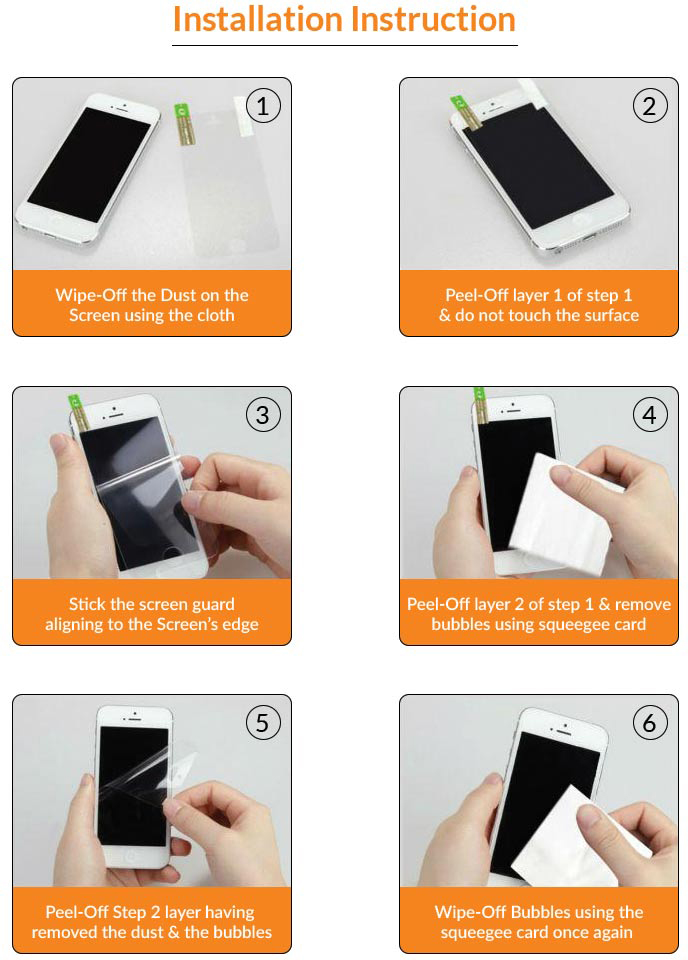 Installation Instruction

1
Wipe-Off the Dust on the Screen using the cloth

2
Peel-Off layer 1 of step 1 & do not touch the surface

3
Stick the screen guard aligning to the Screen's edge

4
Peel-Off layer 2 of step 1 & remove bubbles using squeegee card

5
Peel-Off Step 2 layer having removed the dust & the bubbles

6
Wipe-Off Bubbles using the squeegee card once again